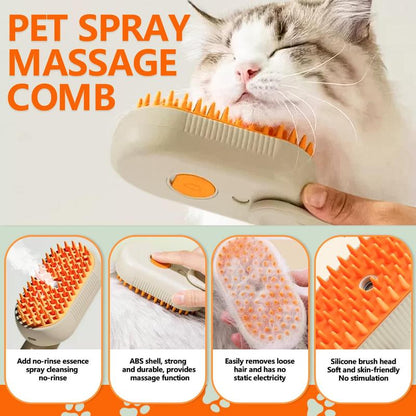 PET SPRAY MASSAGE COMB

Add no-rinse essence spray cleansing no-rinse

ABS shell, strong and durable, provides massage function

Easily removes loose hair and has no static electricity

Silicone brush head Soft and skin-friendly No stimulation