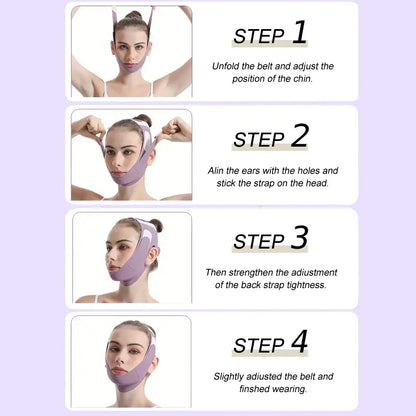 STEP 1

Unfold the belt and adjust the position of the chin.

STEP 2

Alin the ears with the holes and stick the strap on the head.

STEP 3

Then strengthen the adiustment of the back strap tightness.

STEP 4

Slightly adiusted the belt and finshed wearing.