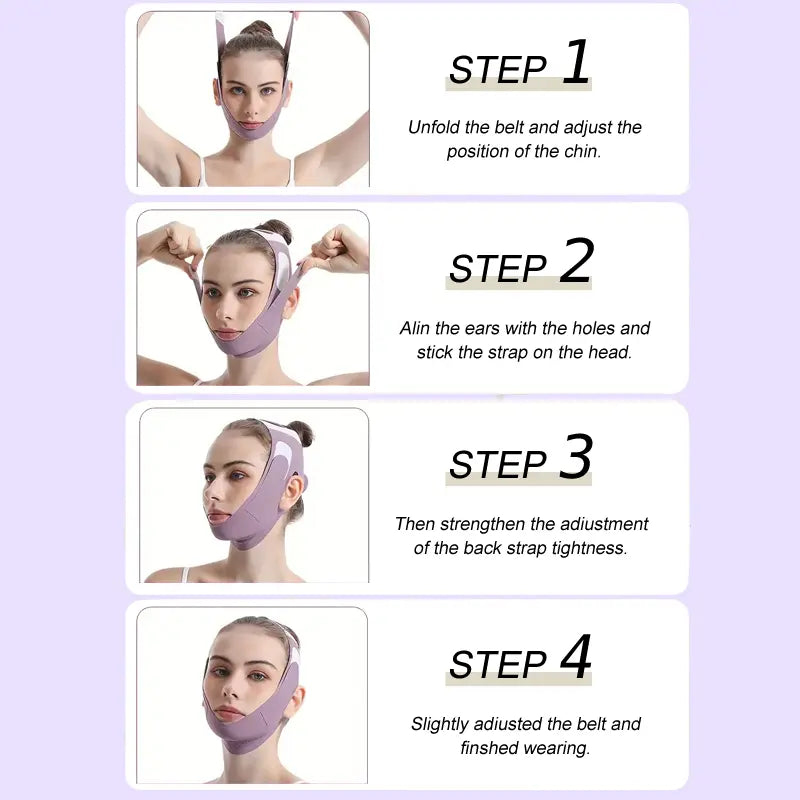 STEP 1

Unfold the belt and adjust the position of the chin.

STEP 2

Alin the ears with the holes and stick the strap on the head.

STEP 3

Then strengthen the adiustment of the back strap tightness.

STEP 4

Slightly adiusted the belt and finshed wearing.