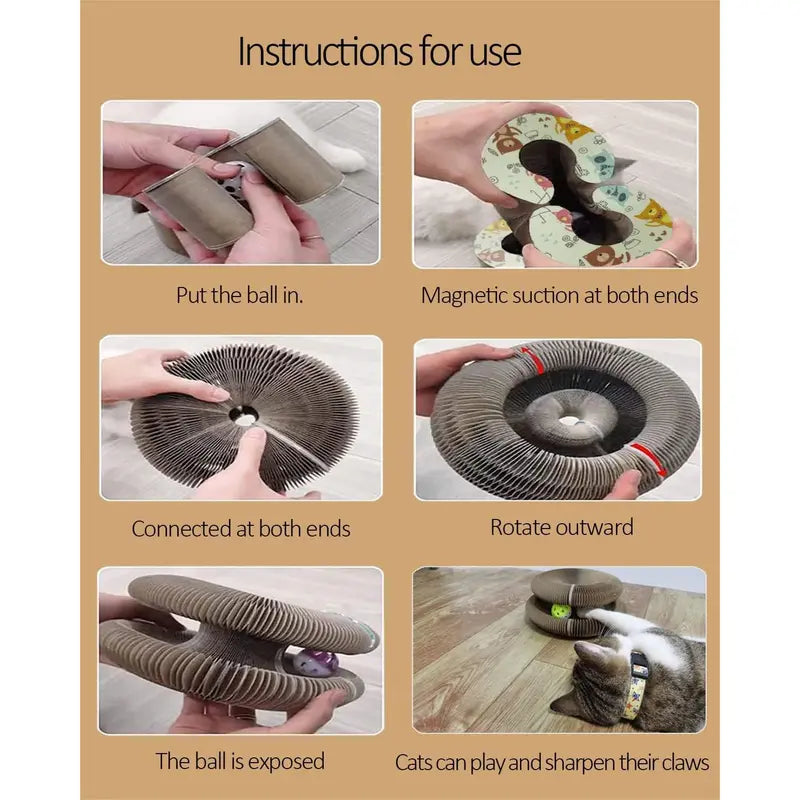 Instructions for use

Put the ball in.

Magnetic suction at both ends

Connected at both ends

Rotate outward

The ball is exposed

Cats can play and sharpen their claws